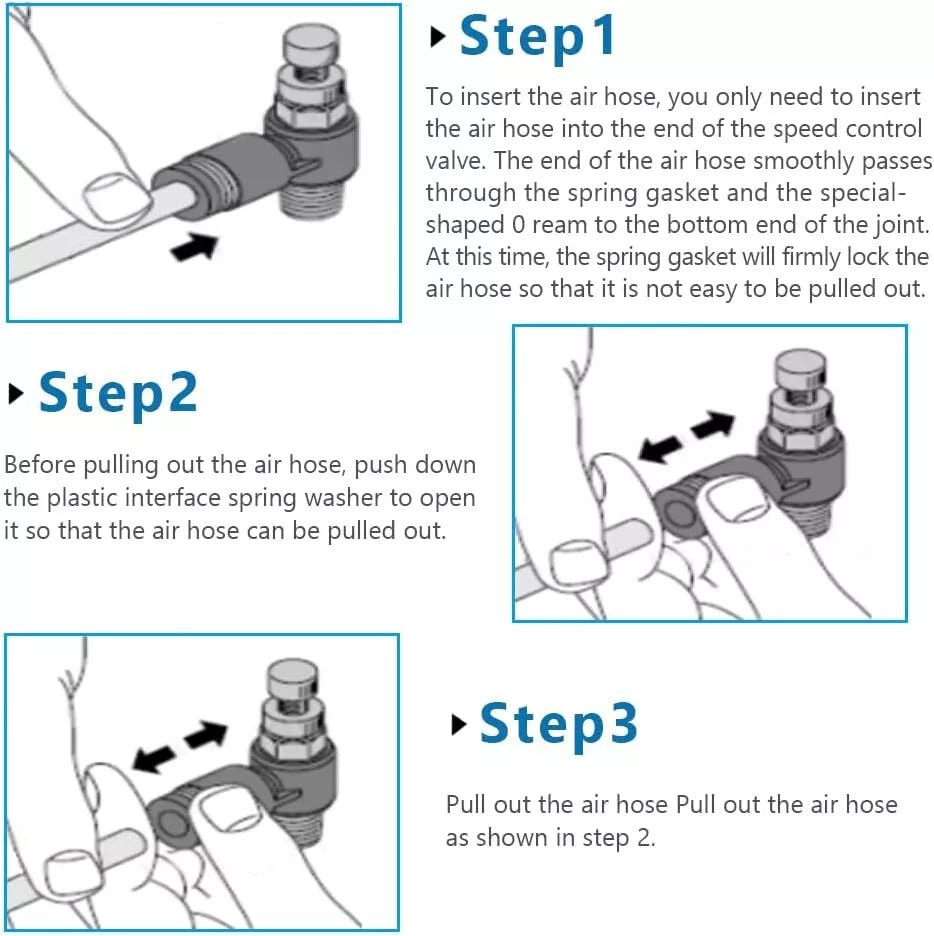 Step1

To insert the air hose, you only need to insert the air hose into the end of the speed control valve. The end of the air hose smoothly passes through the spring gasket and the special-shaped 0 ream to the bottom end of the joint. At this time, the spring gasket will firmly lock the air hose so that it is not easy to be pulled out.

Step2

Before pulling out the air hose, push down the plastic interface spring washer to open it so that the air hose can be pulled out.

Step3

Pull out the air hose Pull out the air hose as shown in step 2.