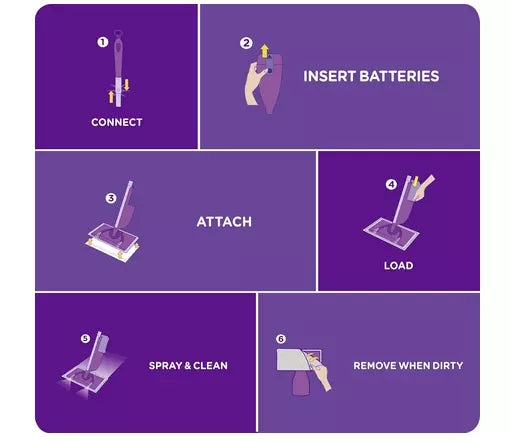 1
CONNECT

2
INSERT BATTERIES

3
ATTACH

4
LOAD

5
SPRAY & CLEAN

6
REMOVE WHEN DIRTY